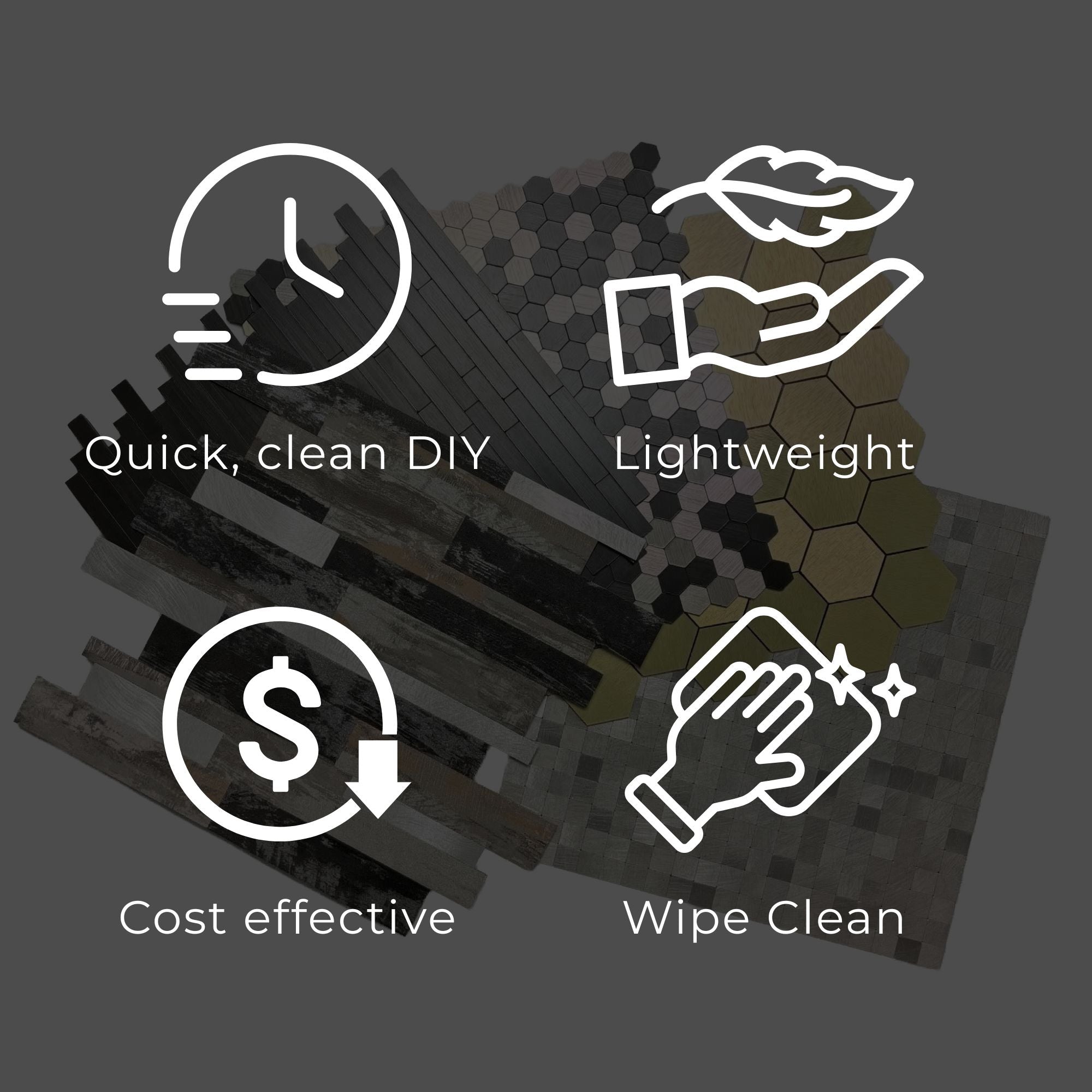 Quick, clean DIY

Lightweight

$

Cost effective

Wipe Clean